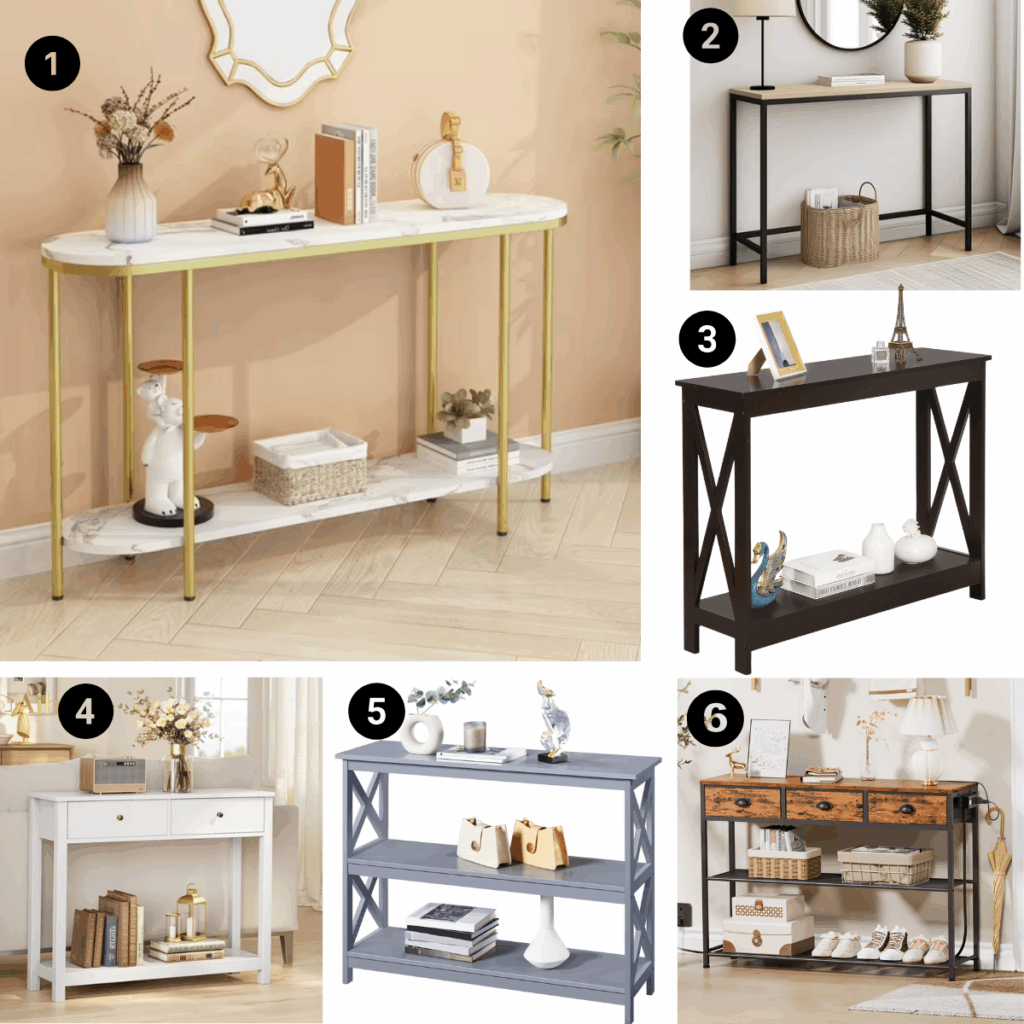 1

2

3

4

5

6