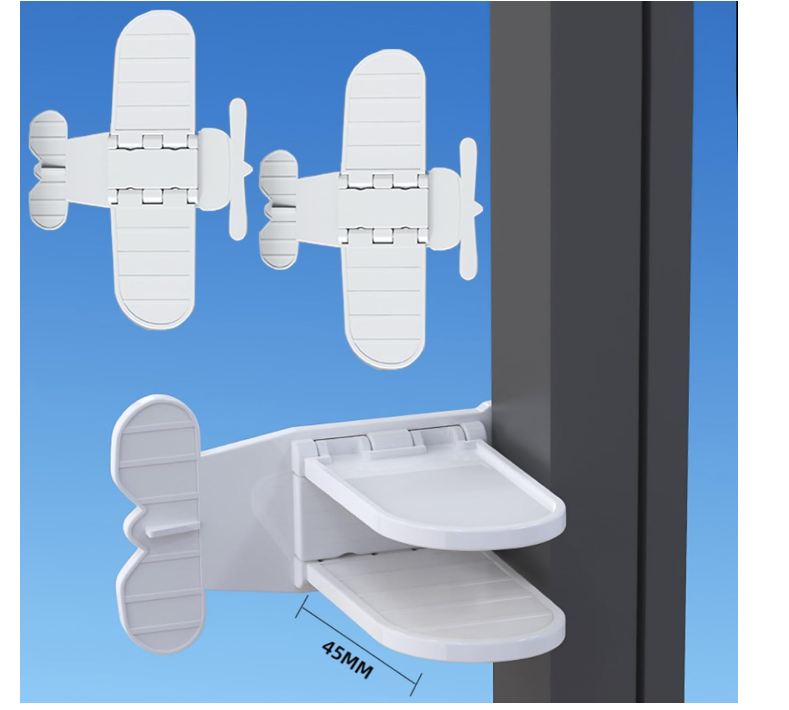 45MM