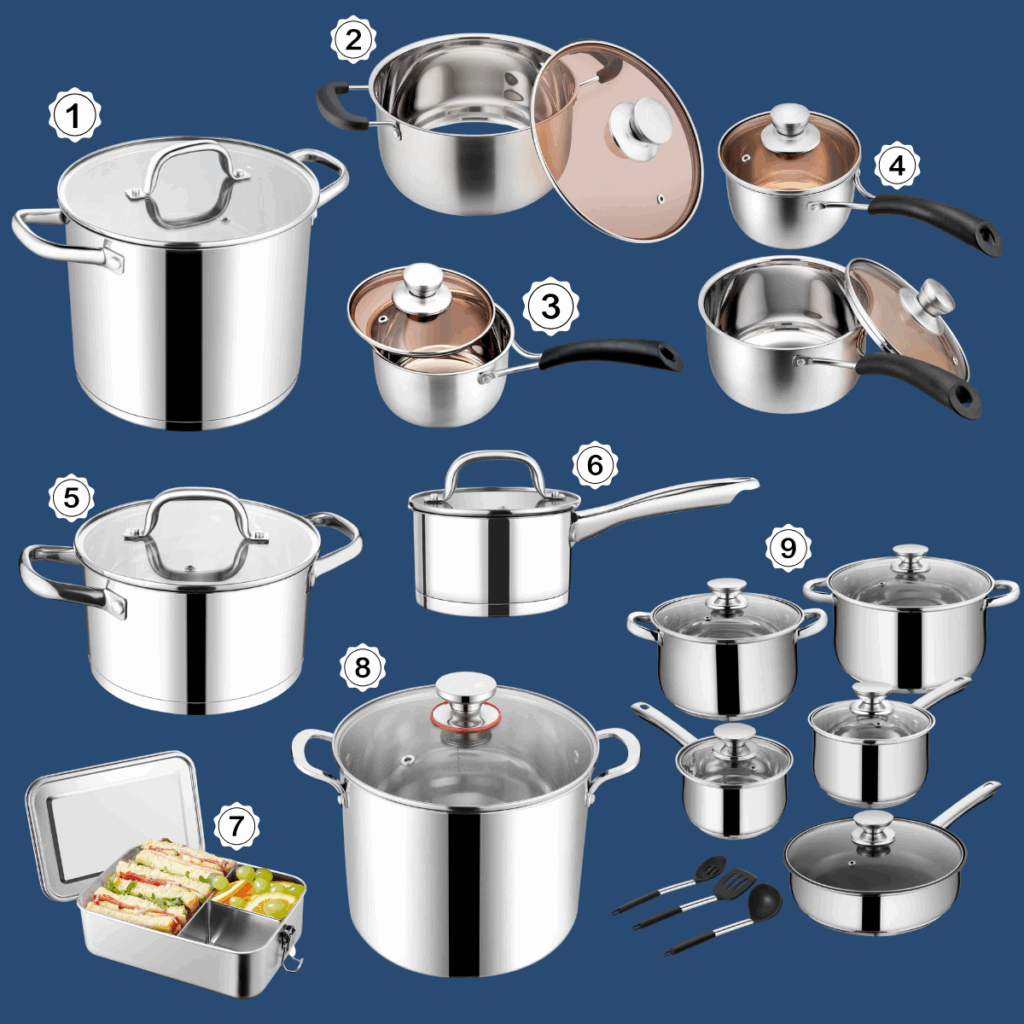 1

2

4

3

5

6

9

8

7